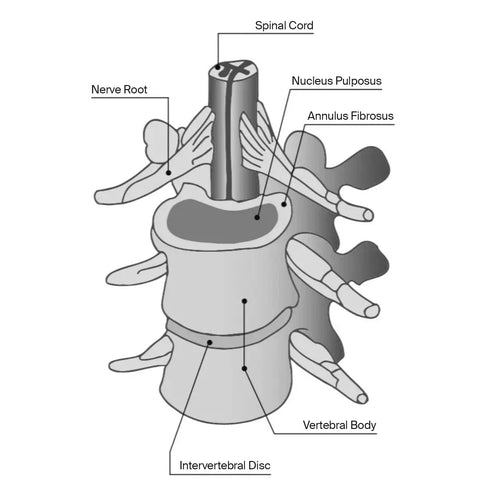 Spinal Cord

Nucleus Pulposus

Nerve Root

Annulus Fibrosus

Vertebral Body

Intervertebral Disc